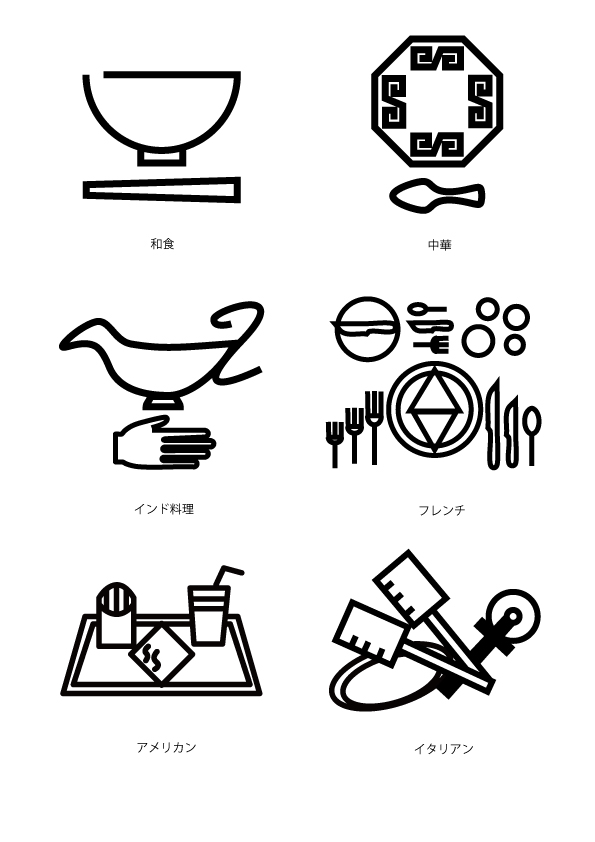 和食

中華

インド料理

フレンチ

アメリカン

イタリアン